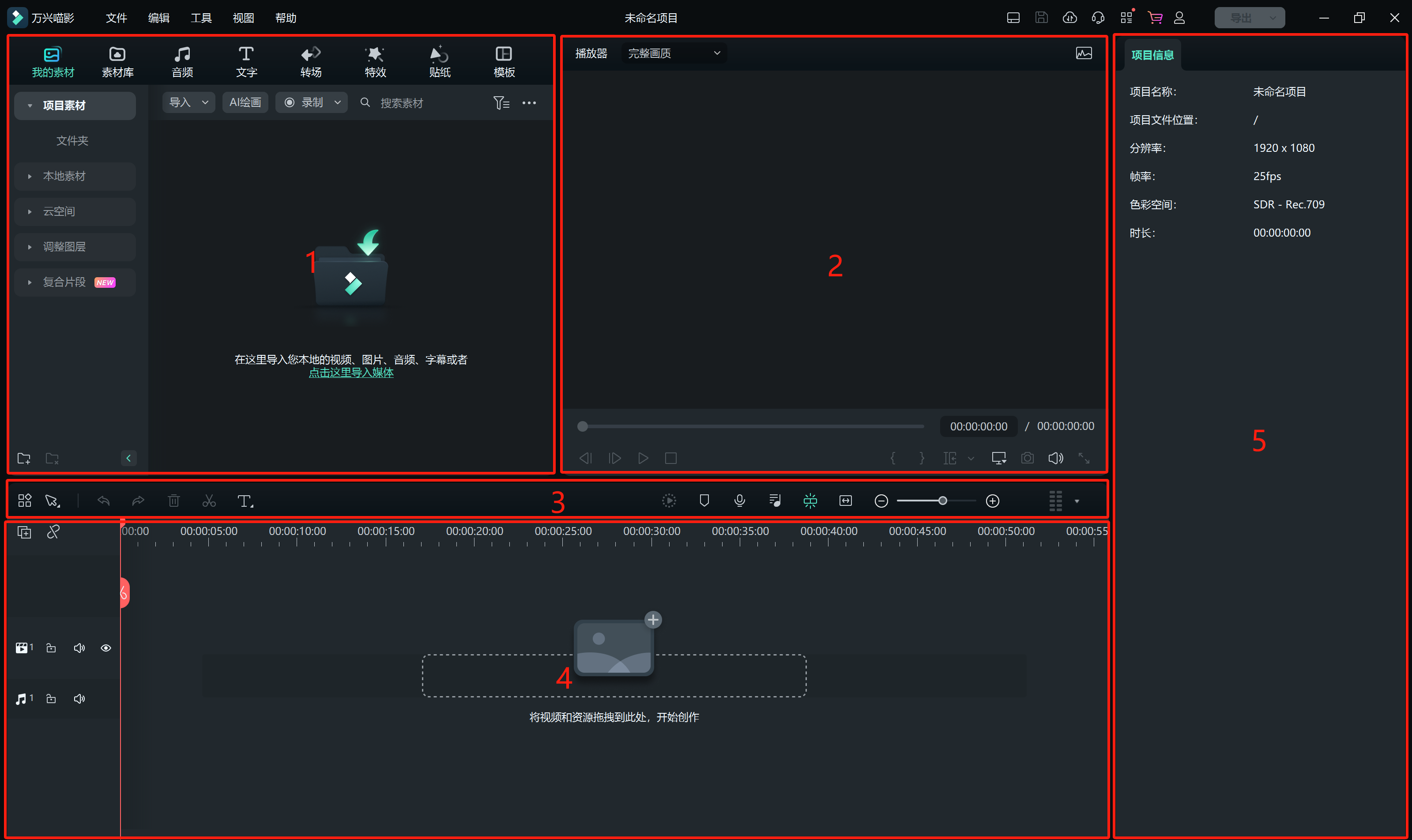 万兴喵影 文件 编辑 工具 视图 帮助

未命名项目

导出

我的素材 素材库 音频 文字 转场 特效 贴纸 模板

项目素材

文件夹

本地素材

云空间

调整图层

复合片段 NEW

导入 AI绘画 录制 搜索素材

1

在这里导入您本地的视频、图片、音频、字幕或者
点击这里导入媒体

播放器 完整画质

2

00:00:00:00 / 00:00:00:00

项目信息

项目名称: 未命名项目

项目文件位置: /

分辨率: 1920 x 1080

帧率: 25fps

色彩空间: SDR - Rec.709

时长: 00:00:00:00

5

3

00:00 00:00:05:00 00:00:10:00 00:00:15:00 00:00:20:00 00:00:25:00 00:00:30:00 00:00:35:00 00:00:40:00 00:00:45:00 00:00:50:00 00:00:55

1

1

4

将视频和资源拖拽到此处，开始创作